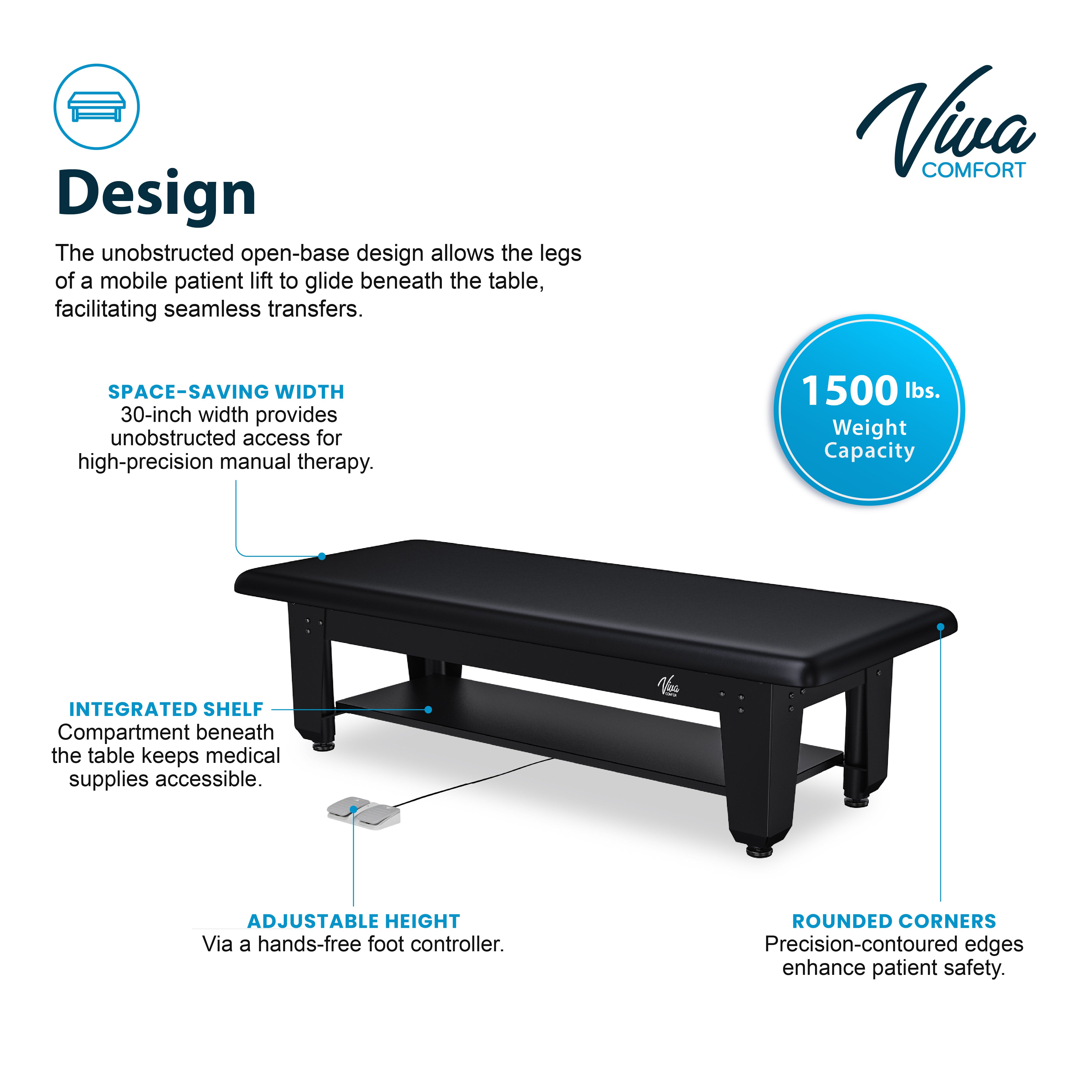 Viva COMFORT

Design

The unobstructed open-base design allows the legs of a mobile patient lift to glide beneath the table, facilitating seamless transfers.

1500 lbs. Weight Capacity

SPACE-SAVING WIDTH
30-inch width provides unobstructed access for high-precision manual therapy.

Viva COMFORT

INTEGRATED SHELF
Compartment beneath the table keeps medical supplies accessible.

ADJUSTABLE HEIGHT
Via a hands-free foot controller.

ROUNDED CORNERS
Precision-contoured edges enhance patient safety.