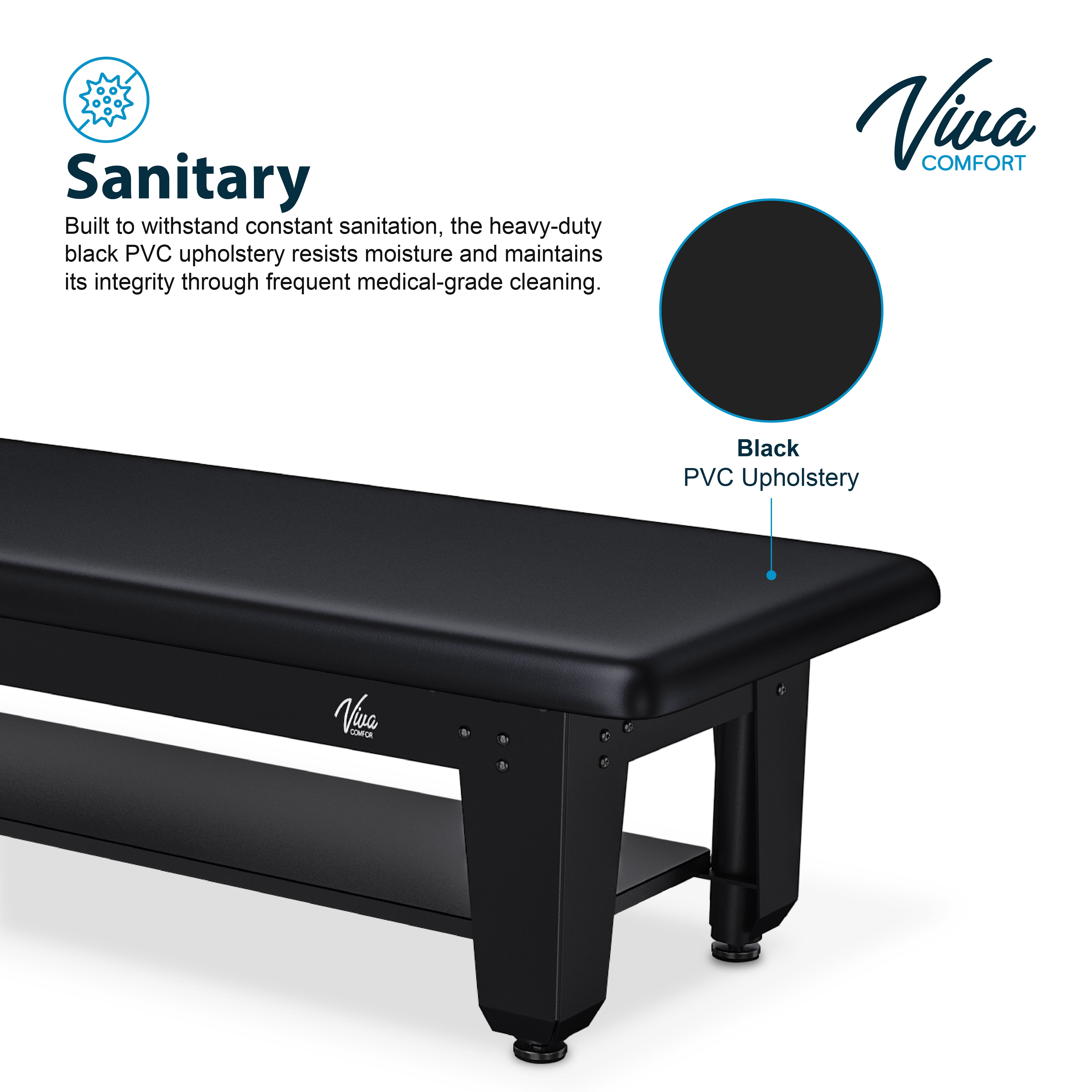 Sanitary

Built to withstand constant sanitation, the heavy-duty black PVC upholstery resists moisture and maintains its integrity through frequent medical-grade cleaning.

Viva
COMFORT

Black
PVC Upholstery

Viva
COMFOR