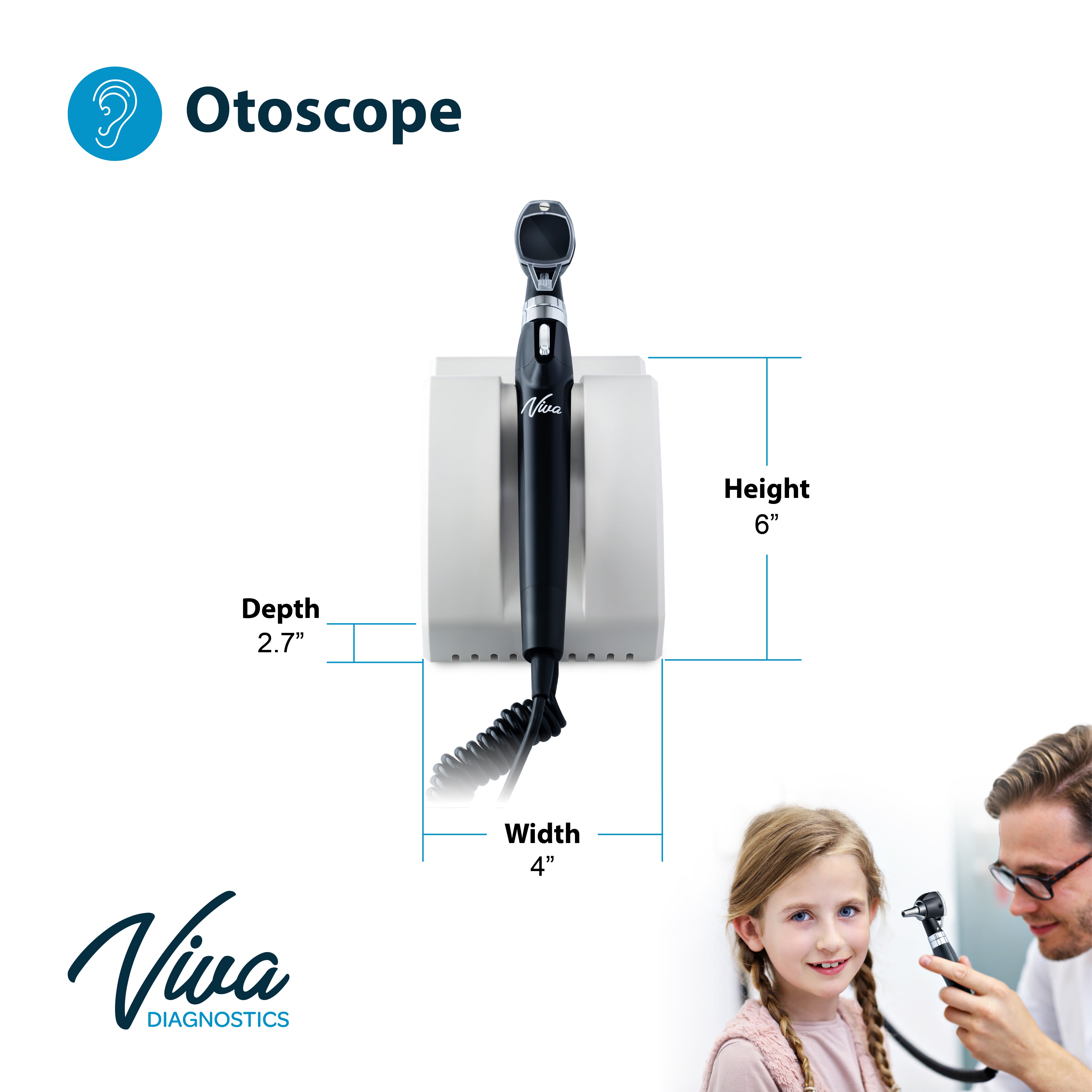 Otoscope

Viva

Height
6”

Depth
2.7”

Width
4”

Viva
DIAGNOSTICS