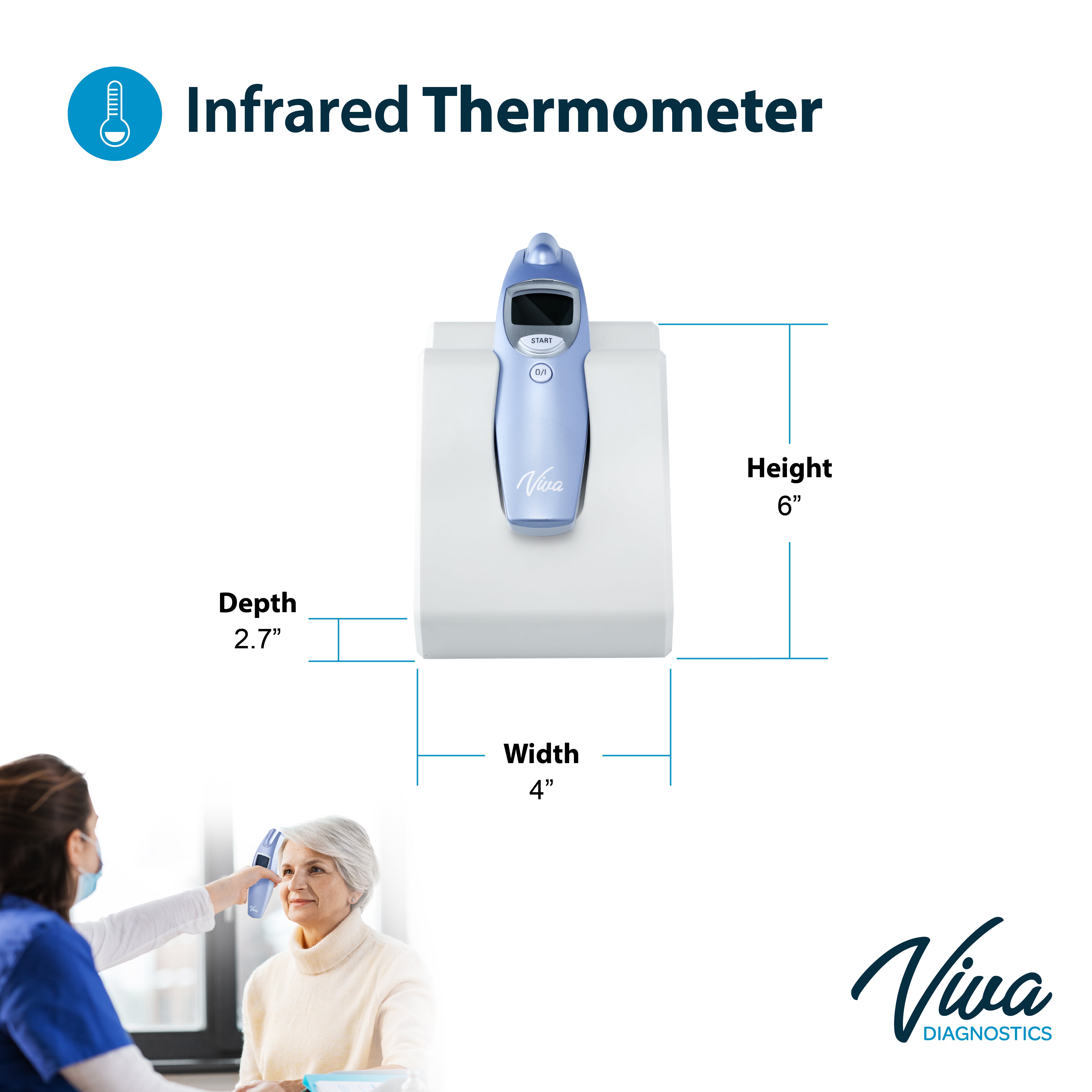 Infrared Thermometer

START

O/I

Viva

Height
6”

Depth
2.7”

Width
4”

Viva

Viva
DIAGNOSTICS