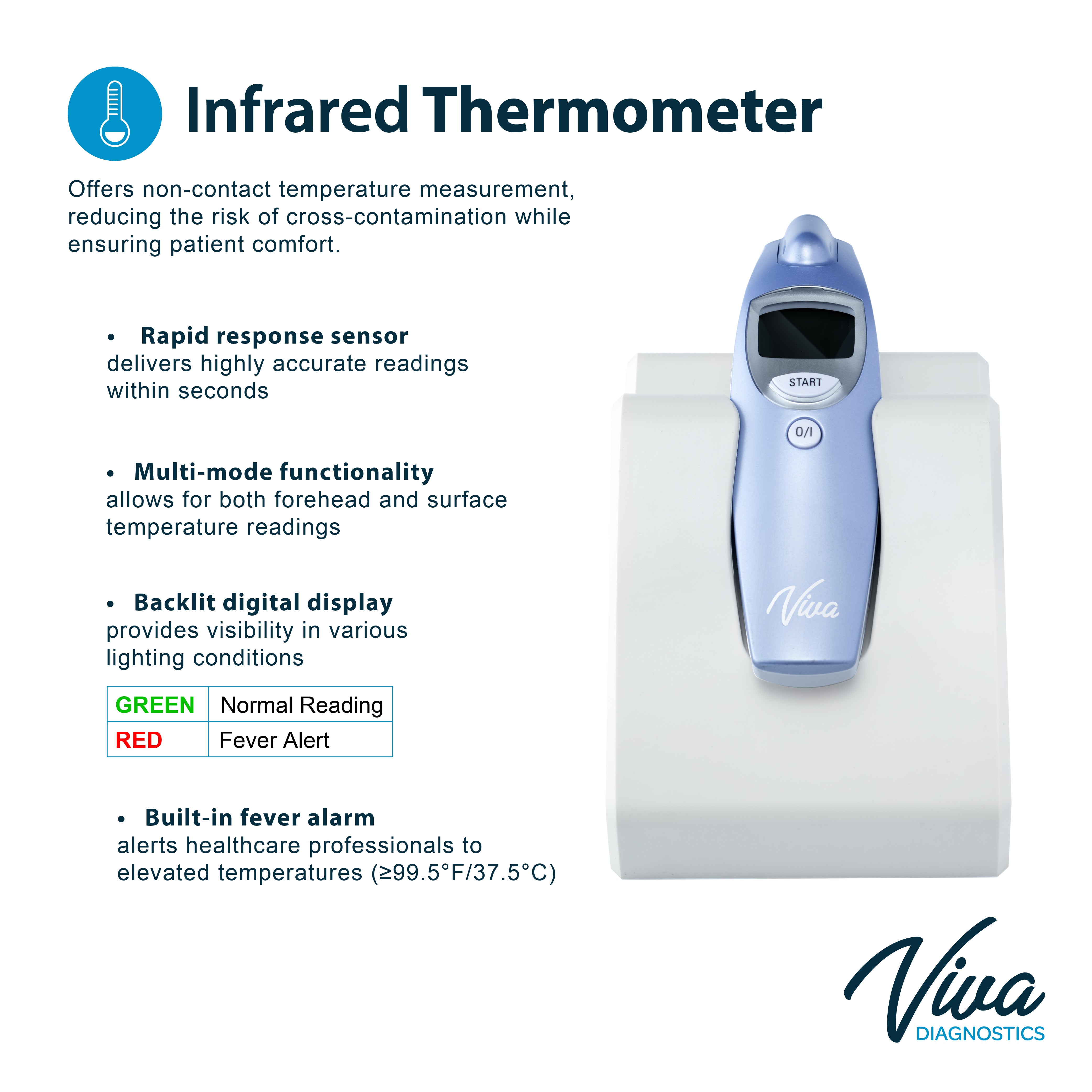 Infrared Thermometer

Offers non-contact temperature measurement, reducing the risk of cross-contamination while ensuring patient comfort.

• Rapid response sensor
delivers highly accurate readings within seconds

• Multi-mode functionality
allows for both forehead and surface temperature readings

• Backlit digital display
provides visibility in various lighting conditions

| GREEN | Normal Reading |
|---|---|
| RED | Fever Alert |

• Built-in fever alarm
alerts healthcare professionals to elevated temperatures (≥99.5°F/37.5°C)

START

O/I

Viva

Viva
DIAGNOSTICS