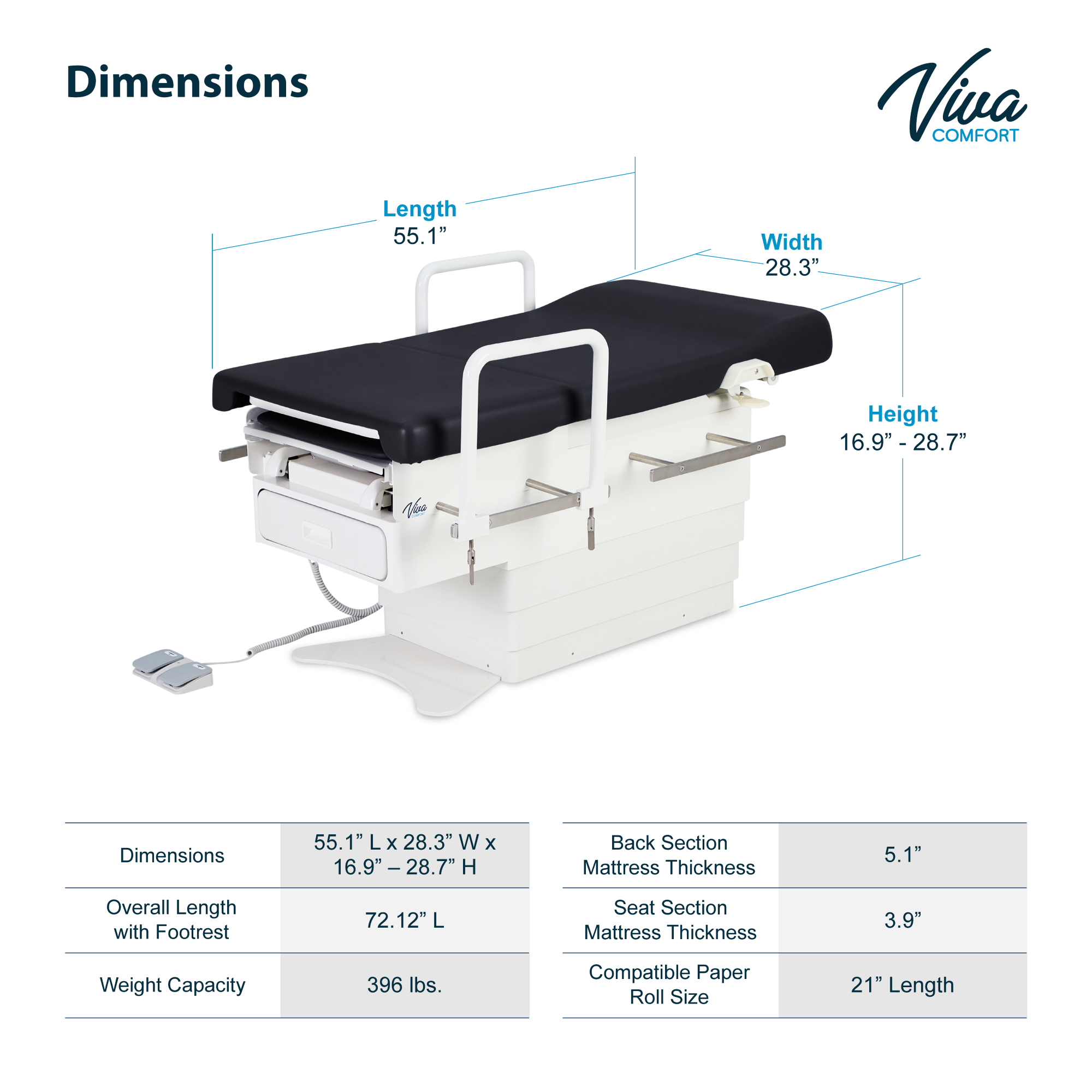 Dimensions

Viva COMFORT

Length
55.1”

Width
28.3”

Height
16.9” - 28.7”

Viva COMFORT

| Dimensions | 55.1” L x 28.3” W x 16.9” – 28.7” H |
|---|---|
| Overall Length with Footrest | 72.12” L |
| Weight Capacity | 396 lbs. |

| Back Section Mattress Thickness | 5.1” |
|---|---|
| Seat Section Mattress Thickness | 3.9” |
| Compatible Paper Roll Size | 21” Length |