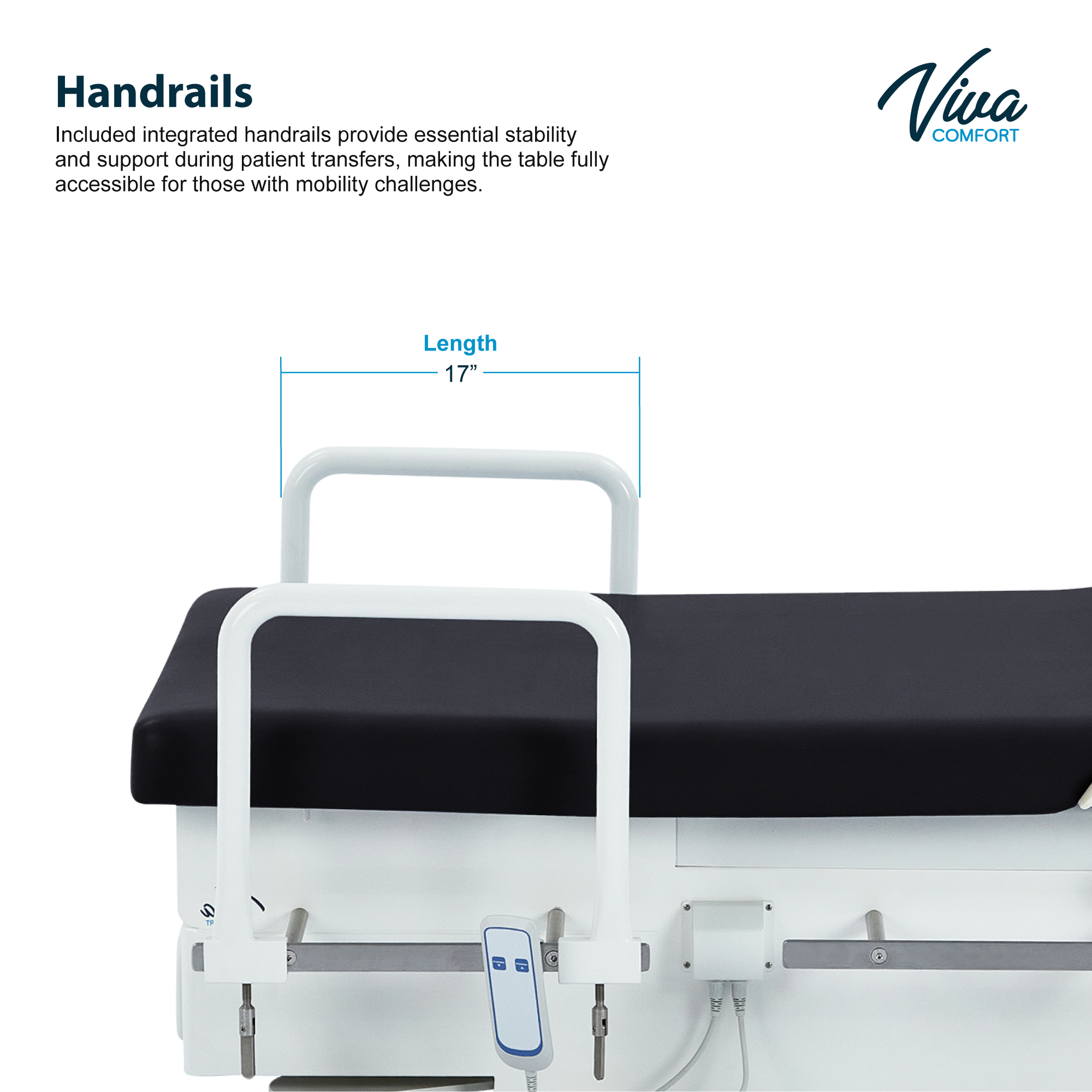 Handrails

Included integrated handrails provide essential stability and support during patient transfers, making the table fully accessible for those with mobility challenges.

Viva COMFORT

Length
17”