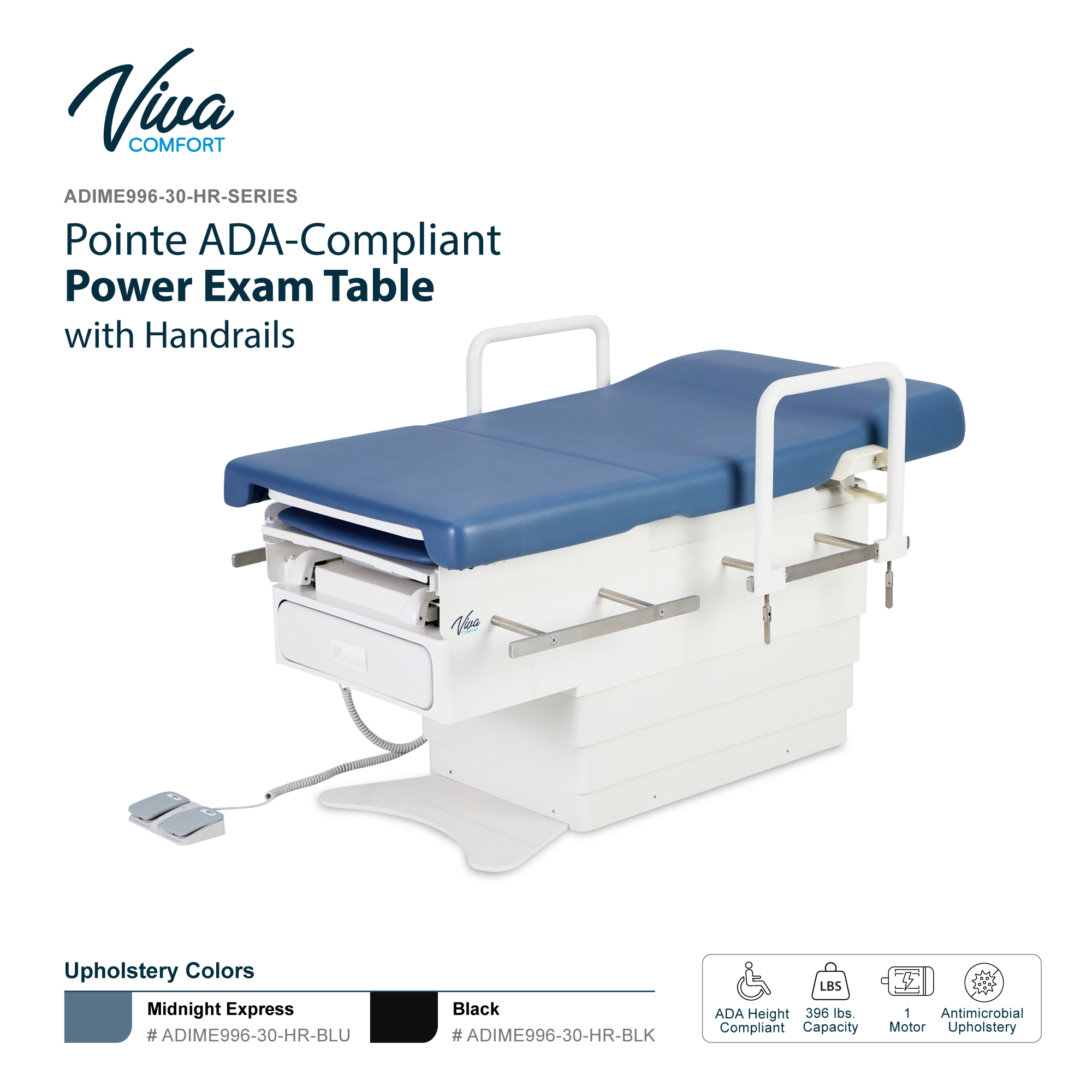 Viva COMFORT

ADIME996-30-HR-SERIES

Pointe ADA-Compliant
Power Exam Table
with Handrails

Viva COMFORT

Upholstery Colors

Midnight Express
# ADIME996-30-HR-BLU

Black
# ADIME996-30-HR-BLK

ADA Height Compliant

LBS
396 lbs. Capacity

1 Motor

Antimicrobial Upholstery