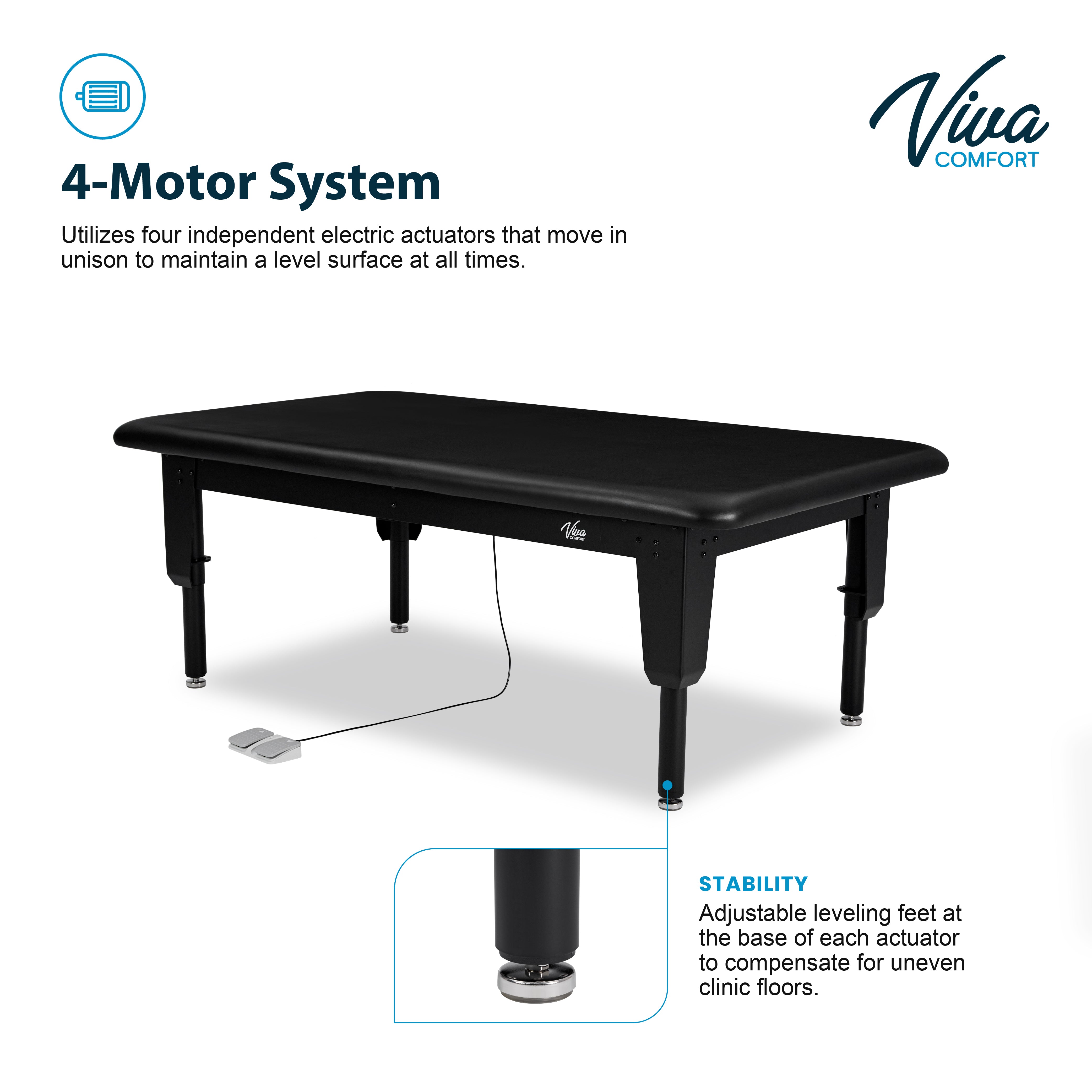 Viva
COMFORT

4-Motor System

Utilizes four independent electric actuators that move in unison to maintain a level surface at all times.

Viva
COMFORT

STABILITY

Adjustable leveling feet at the base of each actuator to compensate for uneven clinic floors.