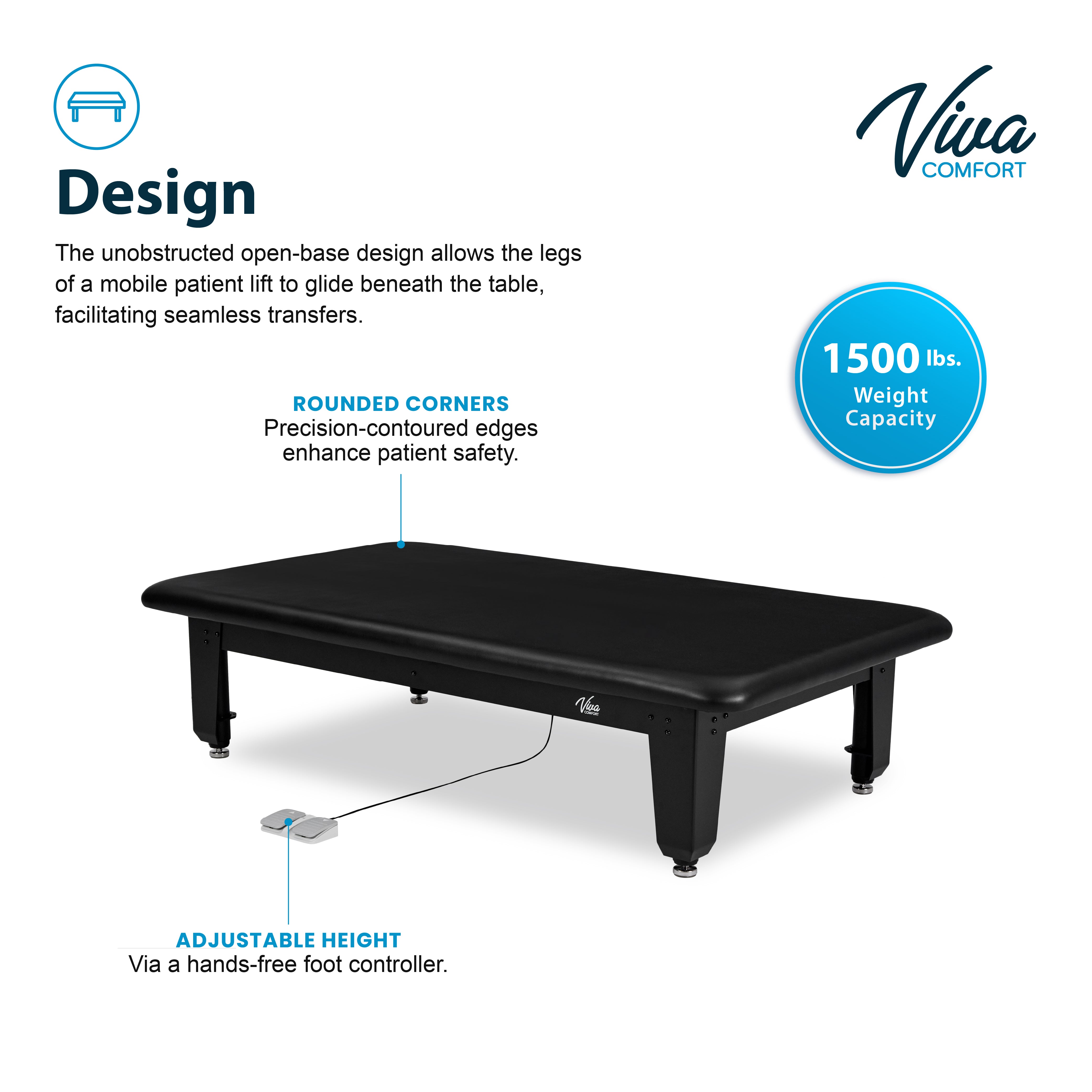 Viva
COMFORT

Design

The unobstructed open-base design allows the legs of a mobile patient lift to glide beneath the table, facilitating seamless transfers.

1500 lbs.
Weight Capacity

ROUNDED CORNERS
Precision-contoured edges enhance patient safety.

Viva
COMFORT

ADJUSTABLE HEIGHT
Via a hands-free foot controller.