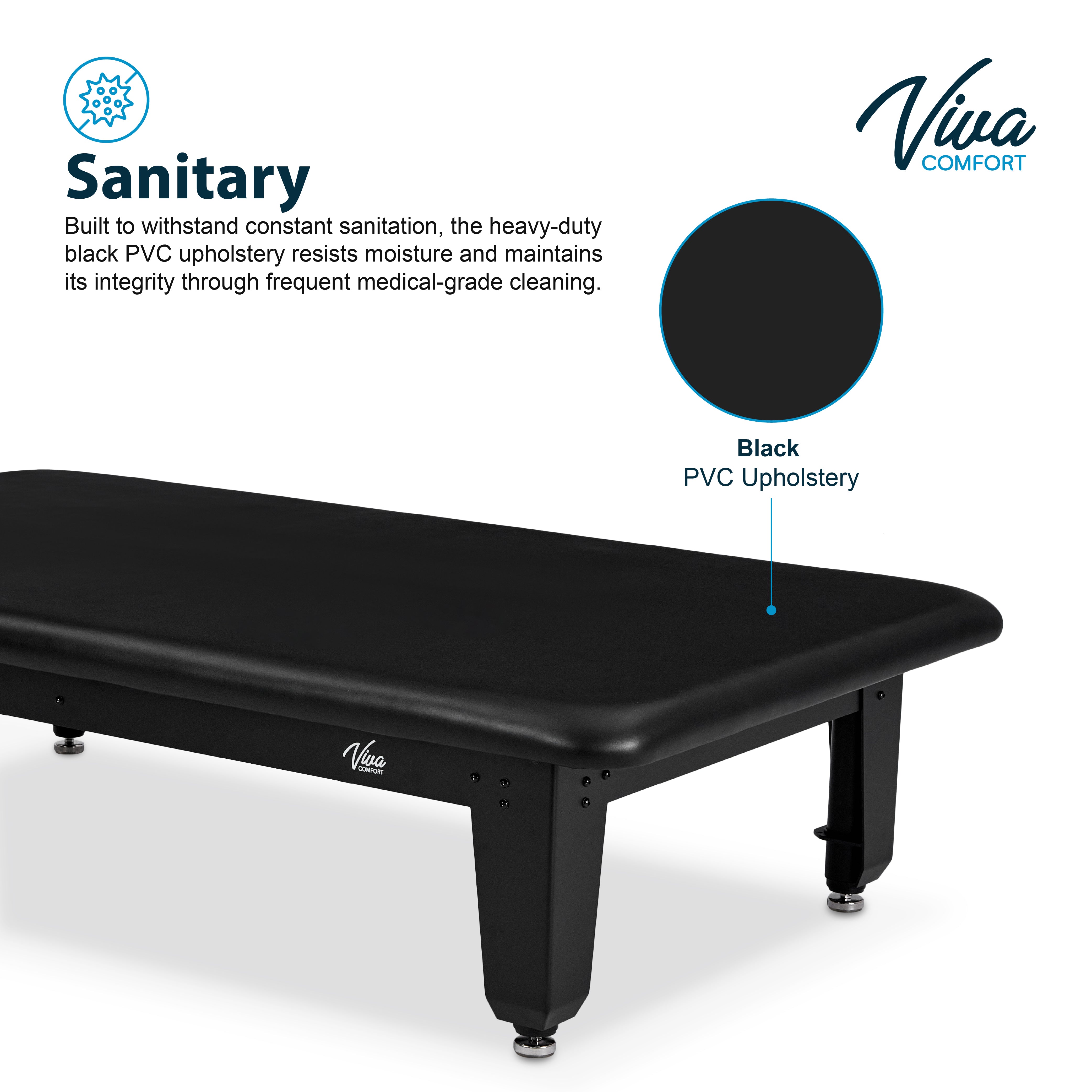 Sanitary

Built to withstand constant sanitation, the heavy-duty black PVC upholstery resists moisture and maintains its integrity through frequent medical-grade cleaning.

Viva COMFORT

Black
PVC Upholstery

Viva COMFORT