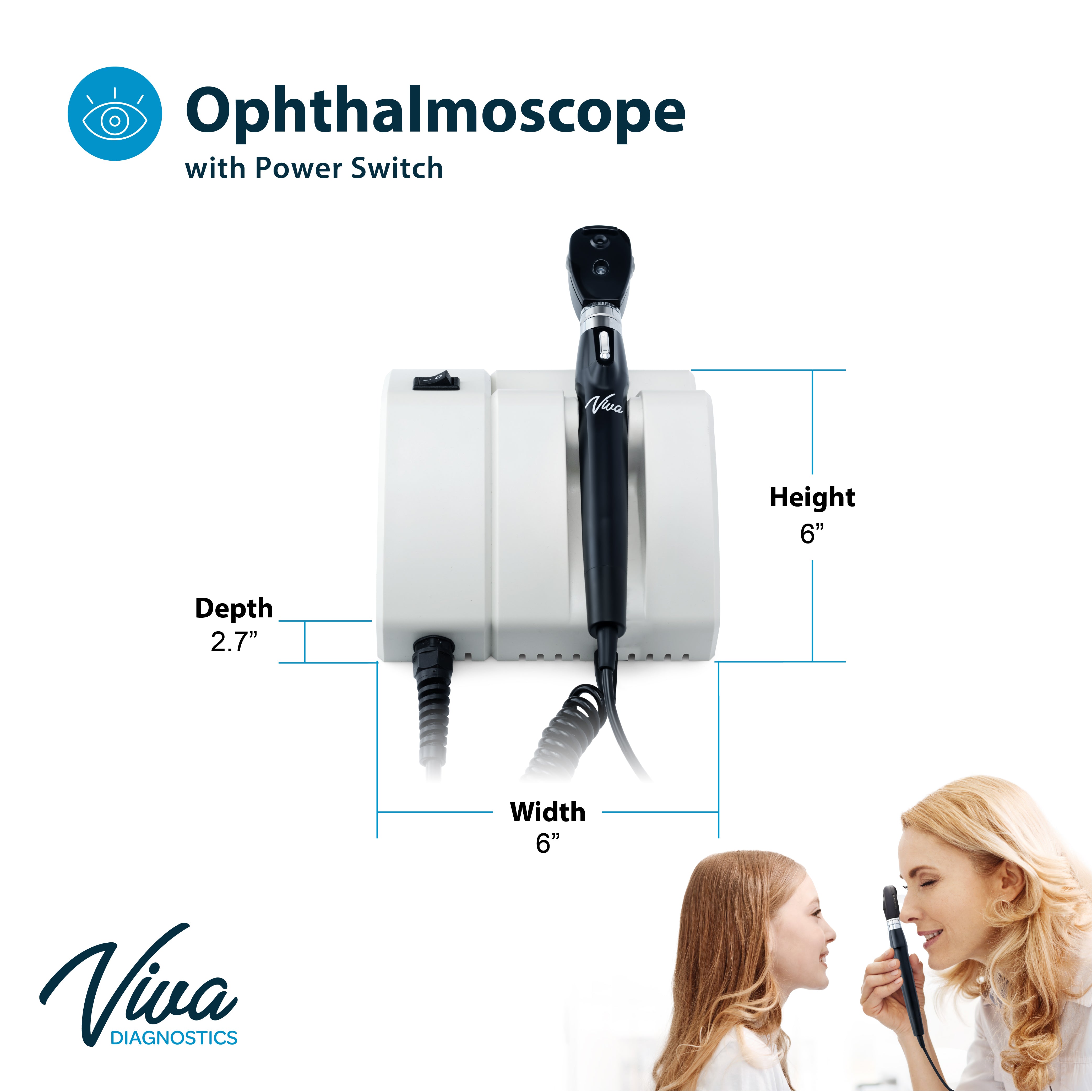 Ophthalmoscope

with Power Switch

Viva

Height
6”

Depth
2.7”

Width
6”

Viva
DIAGNOSTICS