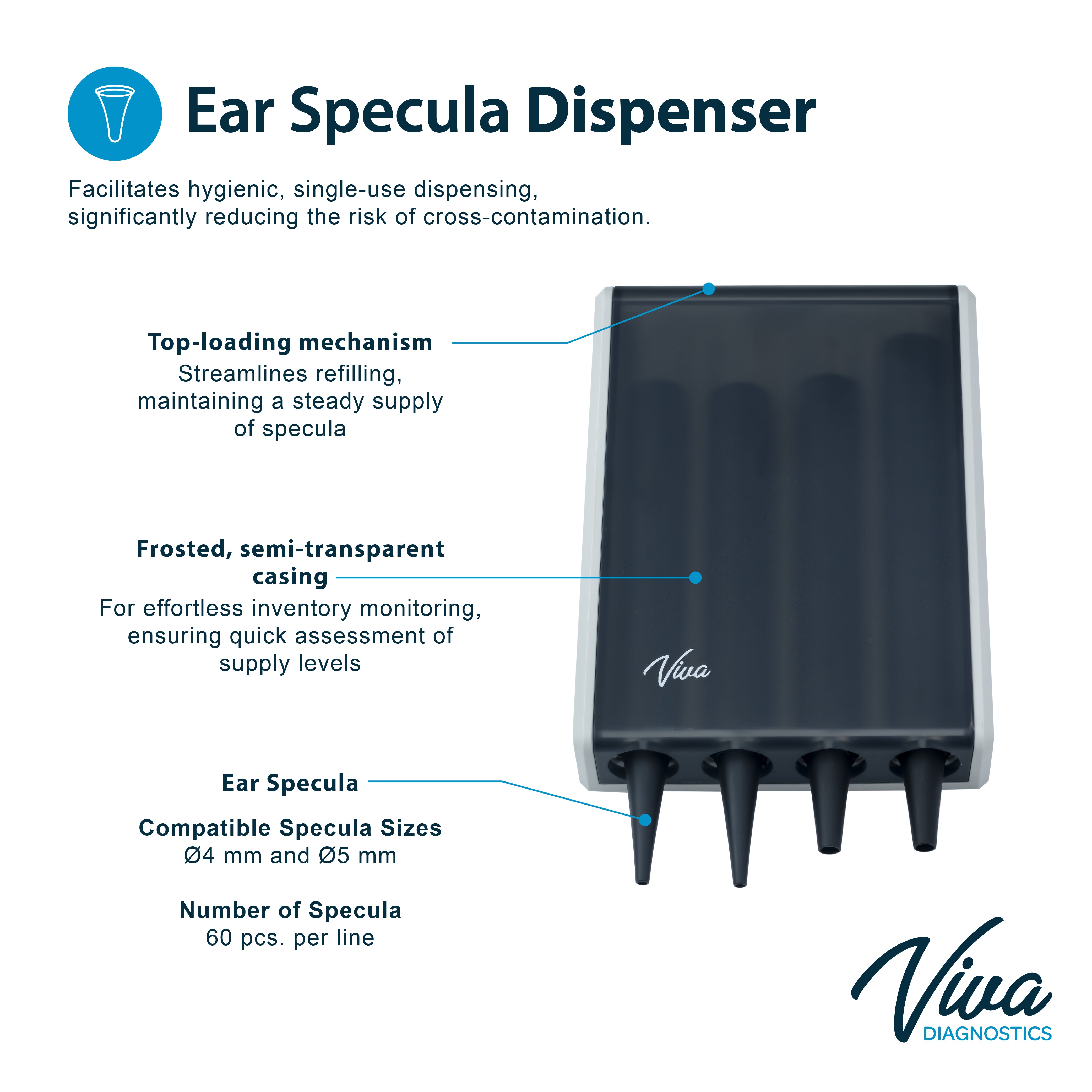 Ear Specula Dispenser

Facilitates hygienic, single-use dispensing, significantly reducing the risk of cross-contamination.

Top-loading mechanism
Streamlines refilling, maintaining a steady supply of specula

Frosted, semi-transparent casing
For effortless inventory monitoring, ensuring quick assessment of supply levels

Viva

Ear Specula

Compatible Specula Sizes
Ø4 mm and Ø5 mm

Number of Specula
60 pcs. per line

Viva
DIAGNOSTICS