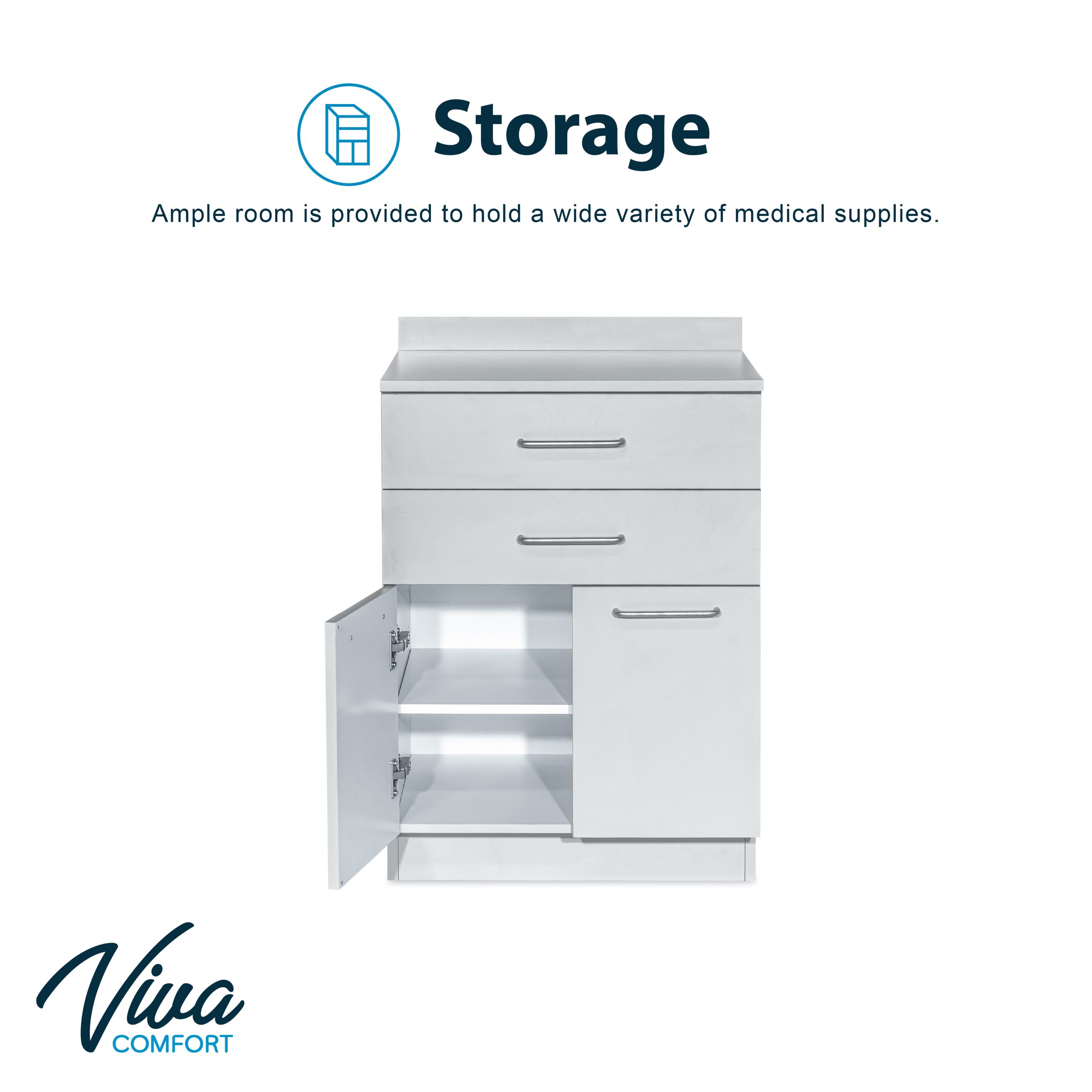 Storage

Ample room is provided to hold a wide variety of medical supplies.

Viva
COMFORT